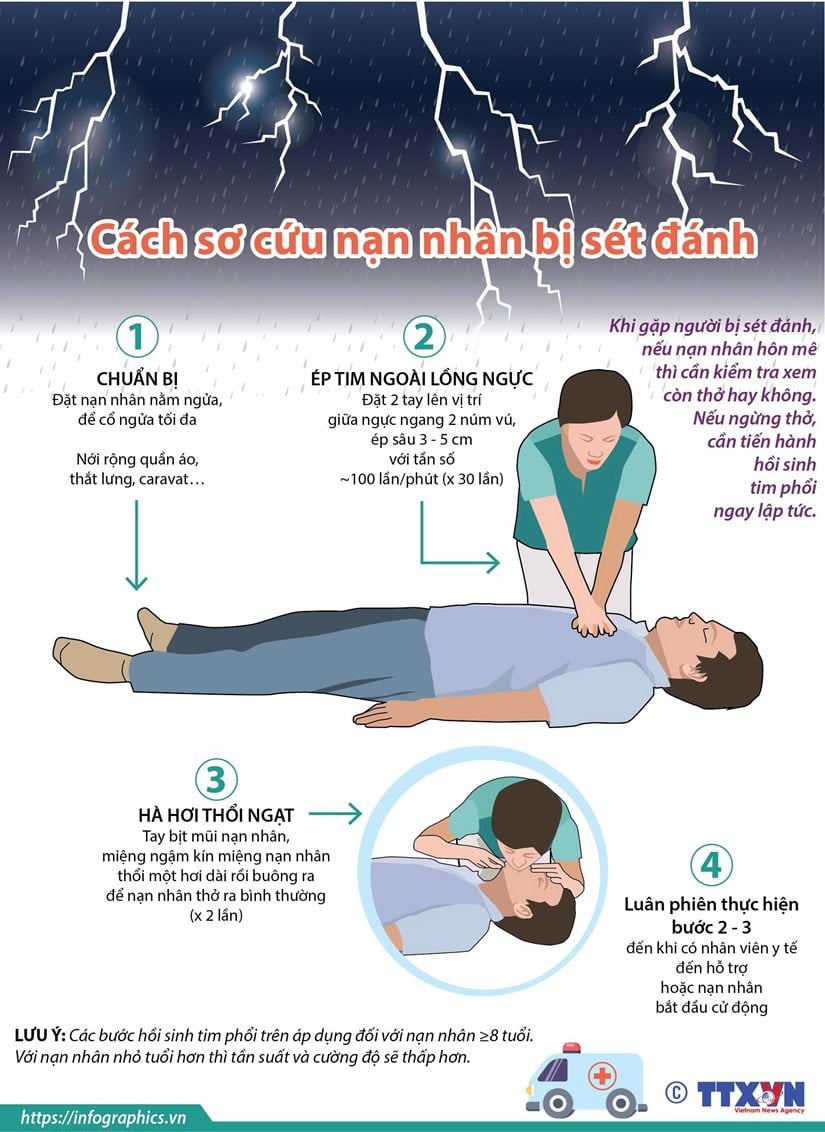 Cách sơ cứu nạn nhân bị sét đánh

1
CHUẨN BỊ
Đặt nạn nhân nằm ngửa, để cổ ngửa tối đa

Nới rộng quần áo, thắt lưng, caravat…

2
ÉP TIM NGOÀI LỒNG NGỰC
Đặt 2 tay lên vị trí giữa ngực ngang 2 núm vú, ép sâu 3 - 5 cm với tần số ~100 lần/phút (x 30 lần)

Khi gặp người bị sét đánh, nếu nạn nhân hôn mê thì cần kiểm tra xem còn thở hay không. Nếu ngừng thở, cần tiến hành hồi sinh tim phổi ngay lập tức.

3
HÀ HƠI THỔI NGẠT
Tay bịt mũi nạn nhân, miệng ngậm kín miệng nạn nhân thổi một hơi dài rồi buông ra để nạn nhân thở ra bình thường (x 2 lần)

4
Luân phiên thực hiện bước 2 - 3
đến khi có nhân viên y tế đến hỗ trợ hoặc nạn nhân bắt đầu cử động

LƯU Ý: Các bước hồi sinh tim phổi trên áp dụng đối với nạn nhân ≥8 tuổi. Với nạn nhân nhỏ tuổi hơn thì tần suất và cường độ sẽ thấp hơn.

https://infographics.vn

© TTXVN
Vietnam News Agency